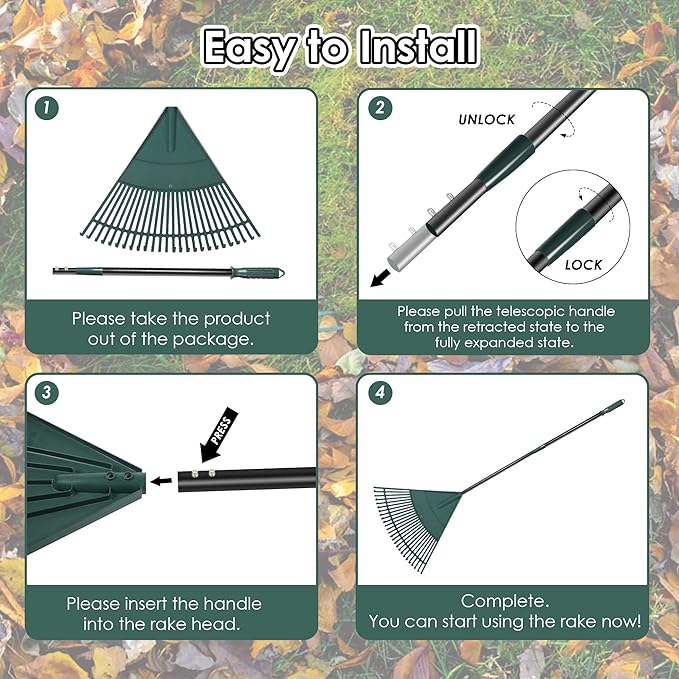 Easy to Install

1

Please take the product out of the package.

2

UNLOCK

LOCK

Please pull the telescopic handle from the retracted state to the fully expanded state.

3

PRESS

Please insert the handle into the rake head.

4

Complete.
You can start using the rake now!