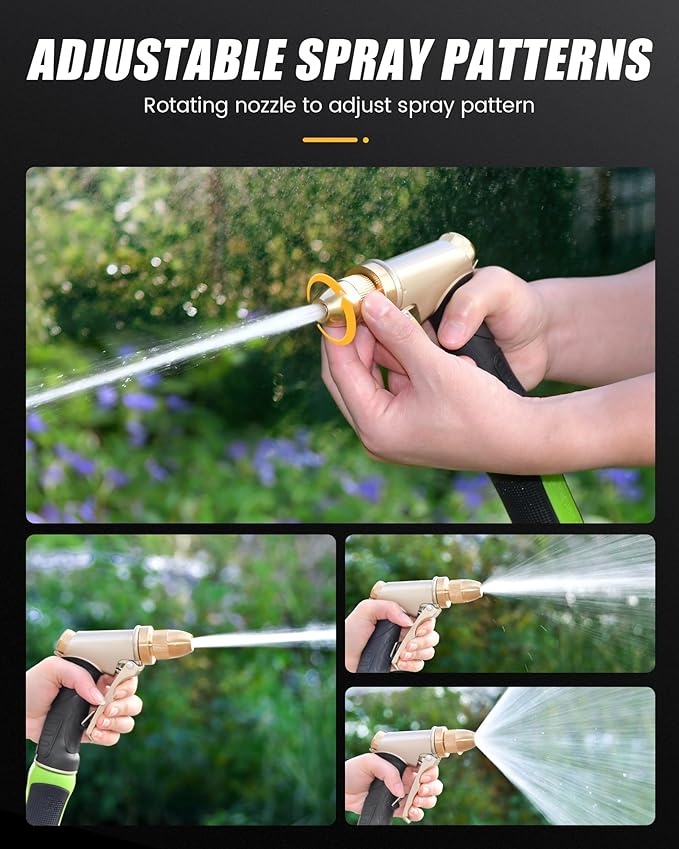 ADJUSTABLE SPRAY PATTERNS

Rotating nozzle to adjust spray pattern