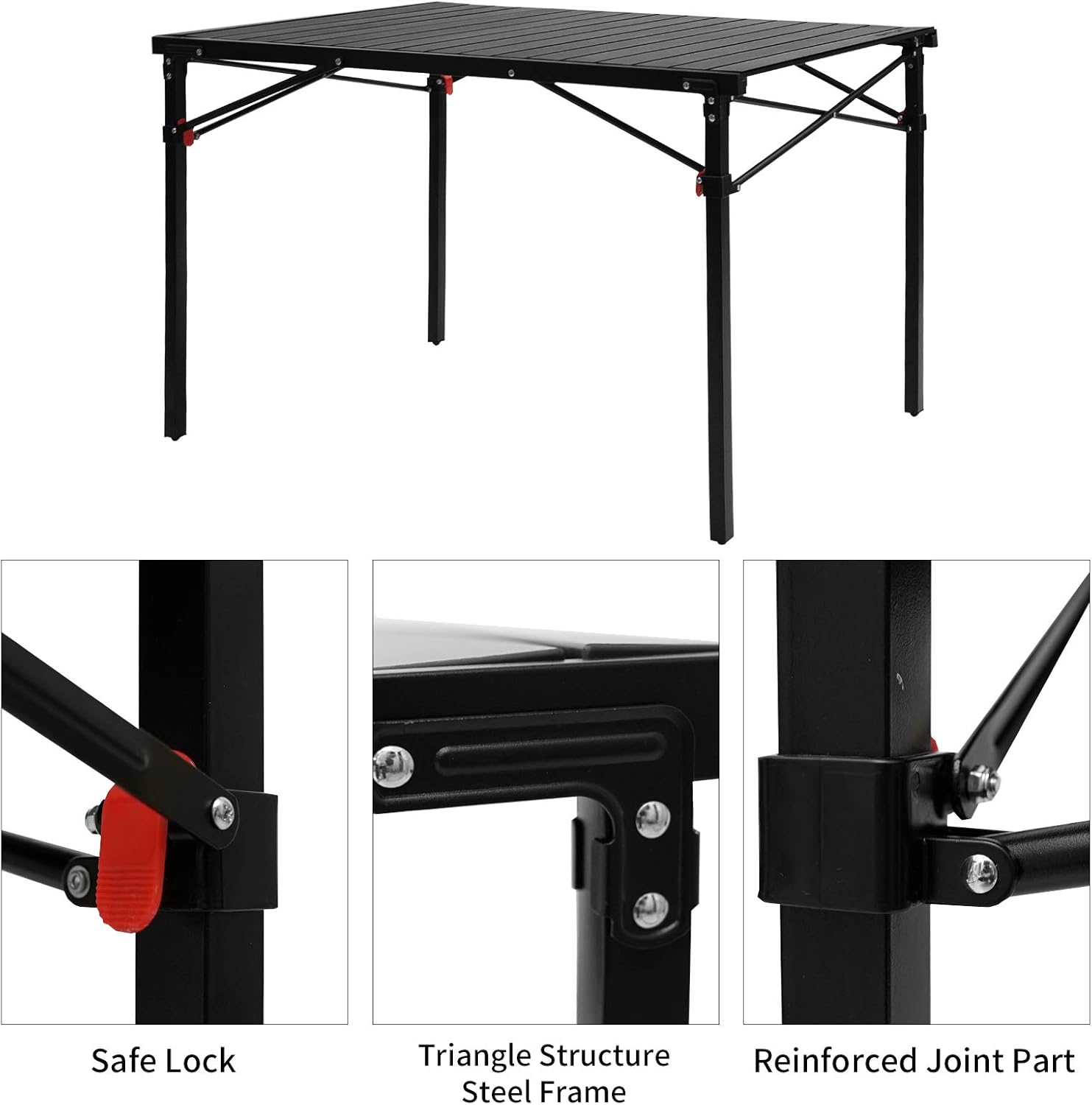 Safe Lock

Triangle Structure Steel Frame

Reinforced Joint Part