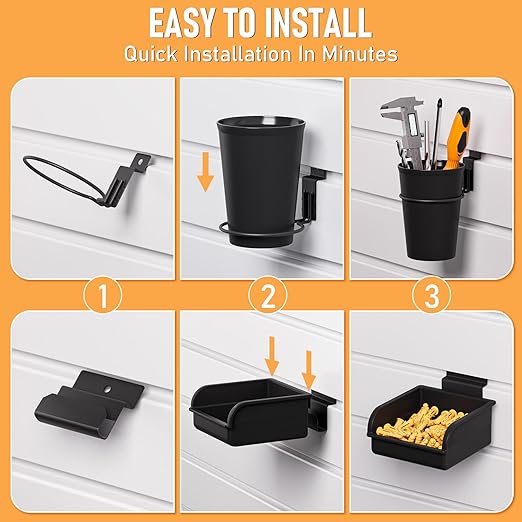 EASY TO INSTALL
Quick Installation In Minutes

1

2

3