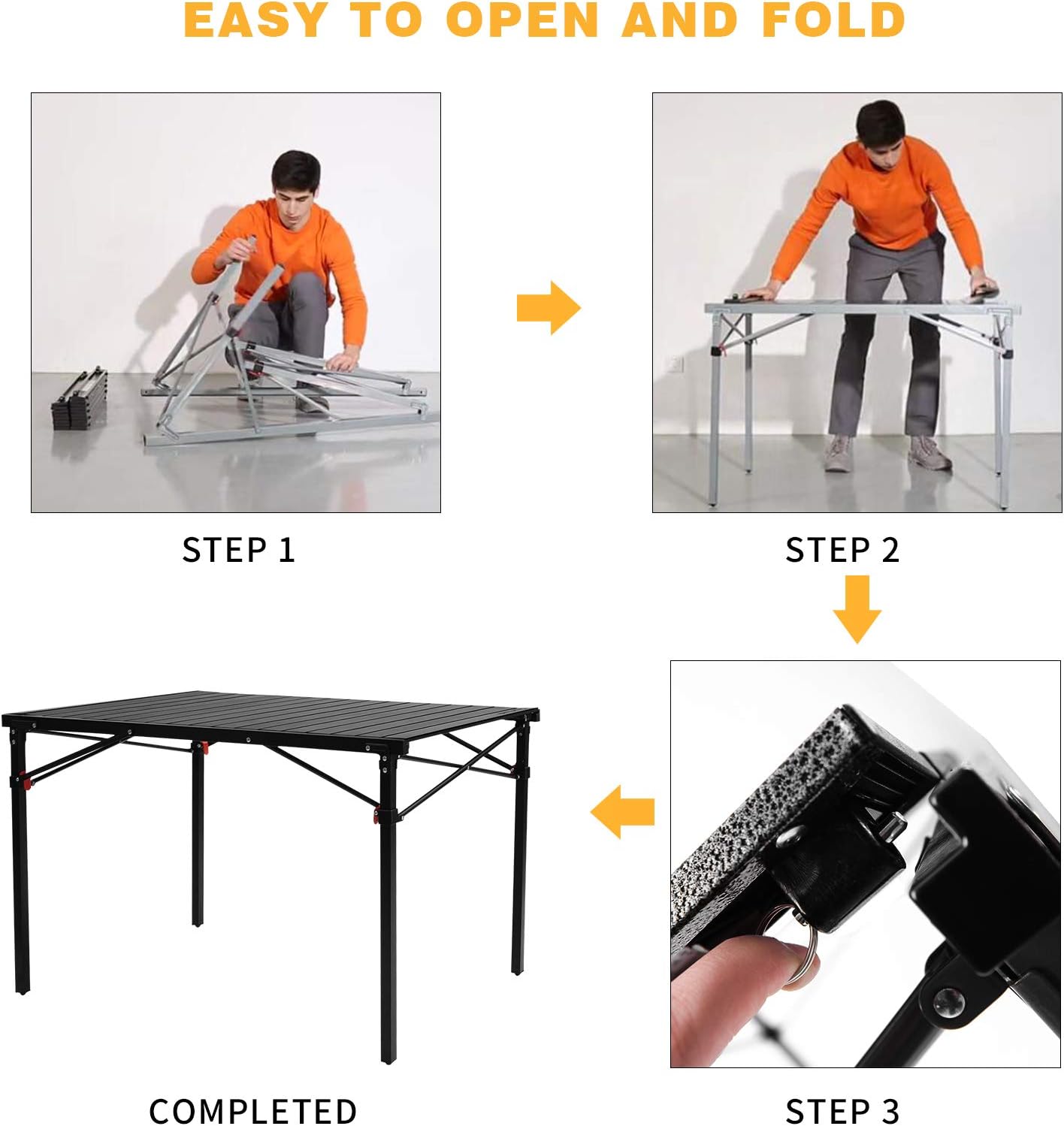 EASY TO OPEN AND FOLD

STEP 1

STEP 2

STEP 3

COMPLETED