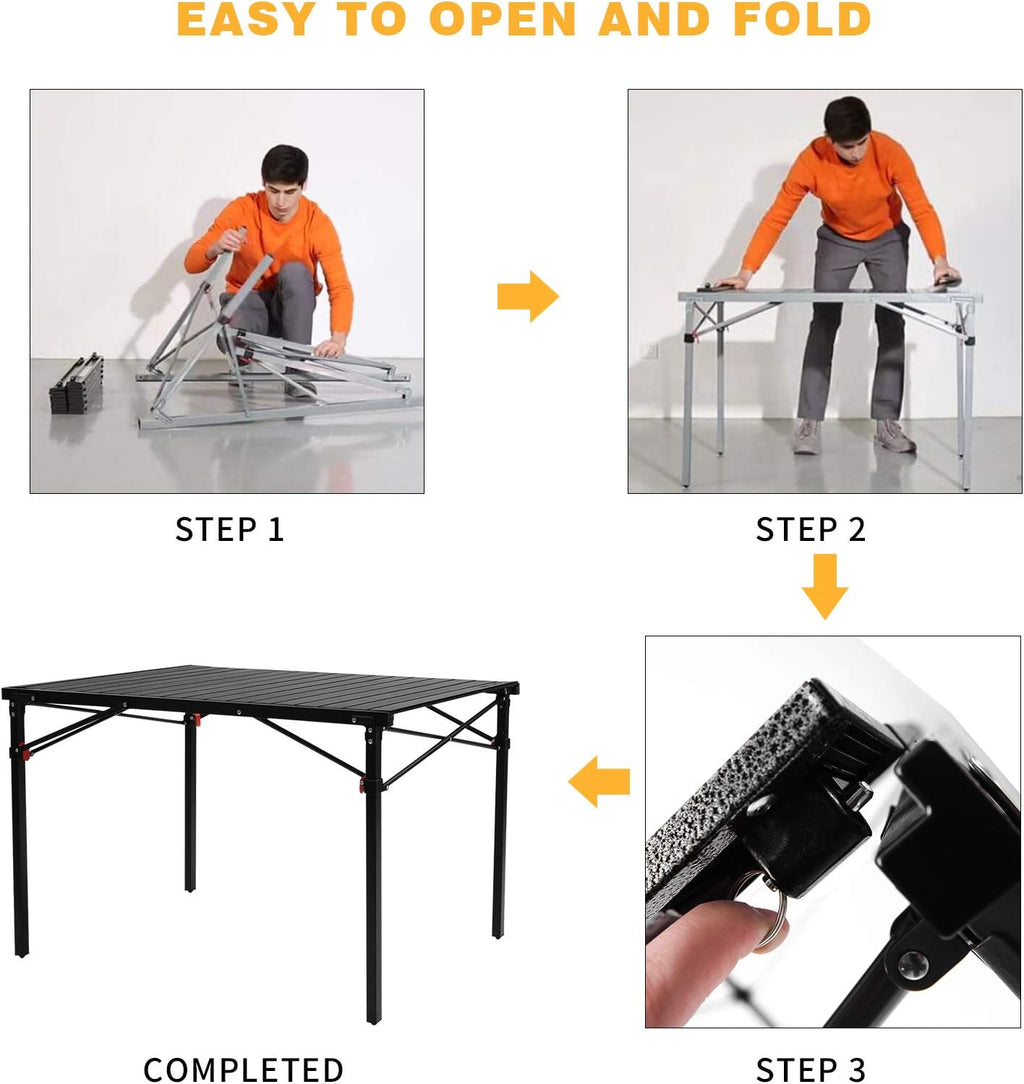 EASY TO OPEN AND FOLD

STEP 1

STEP 2

STEP 3

COMPLETED