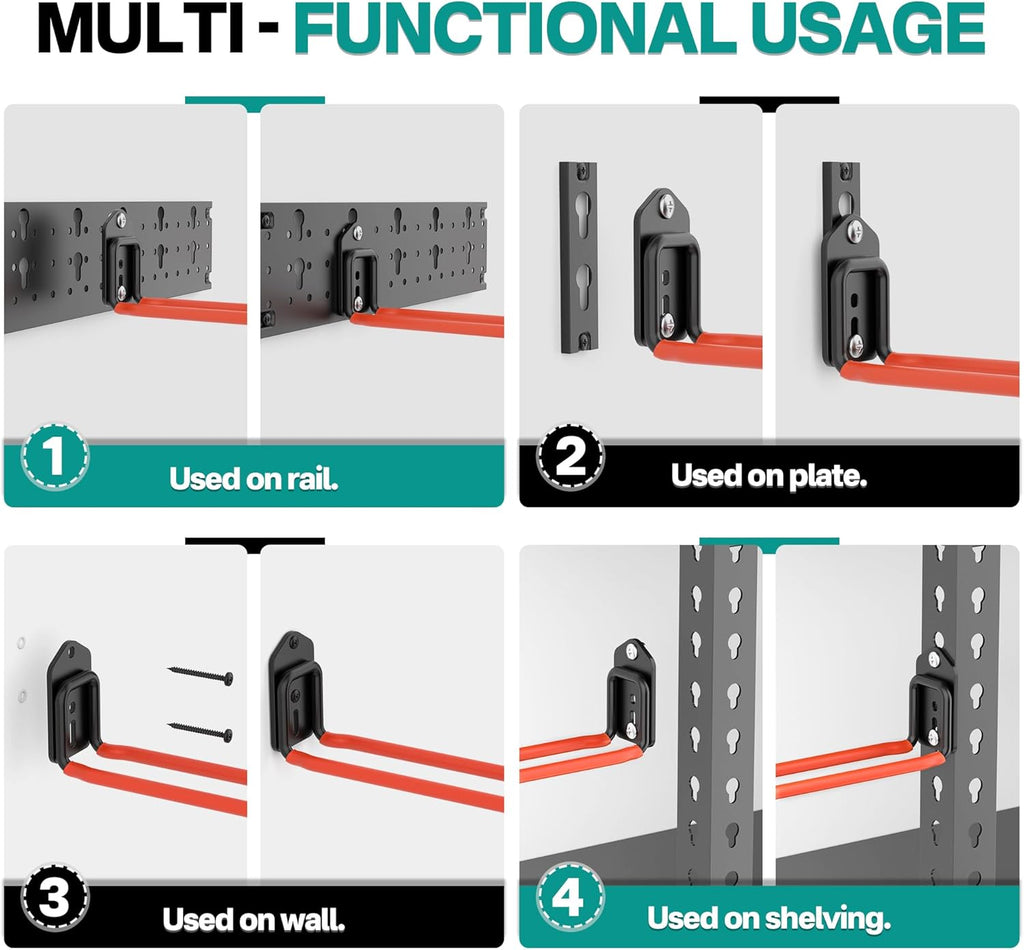 MULTI - FUNCTIONAL USAGE

1 Used on rail.

2 Used on plate.

3 Used on wall.

4 Used on shelving.