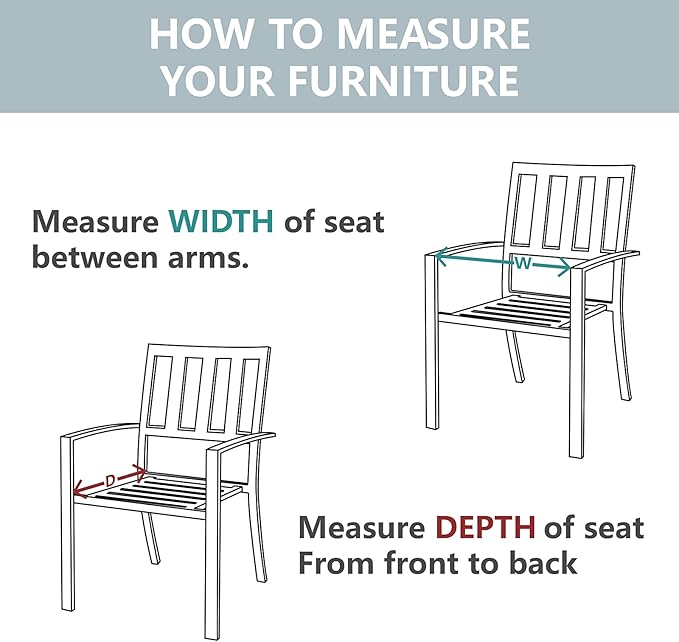 HOW TO MEASURE YOUR FURNITURE

Measure WIDTH of seat between arms.

W

D

Measure DEPTH of seat From front to back