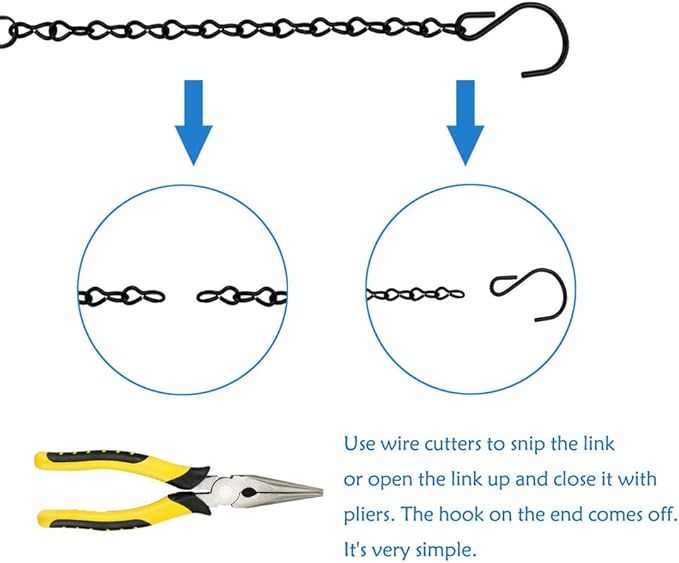 Use wire cutters to snip the link or open the link up and close it with pliers. The hook on the end comes off. It's very simple.