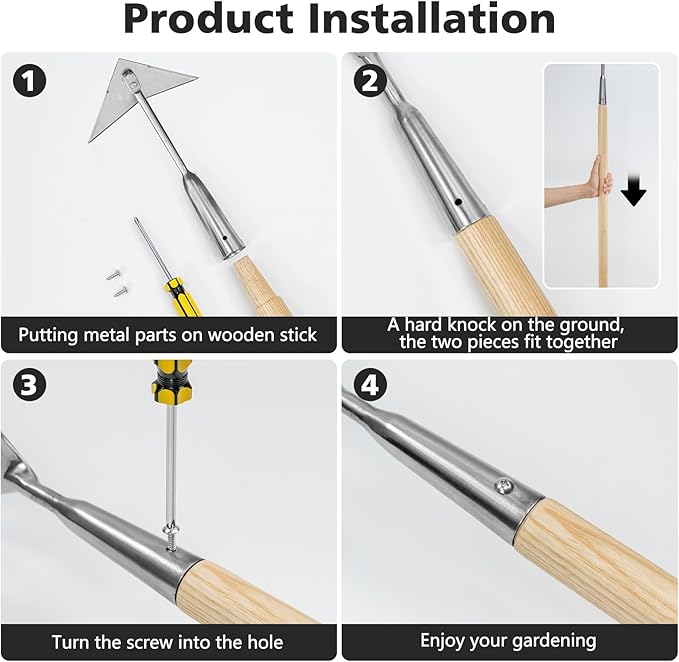 Product Installation

1

Putting metal parts on wooden stick

2

A hard knock on the ground, the two pieces fit together

3

Turn the screw into the hole

4

Enjoy your gardening